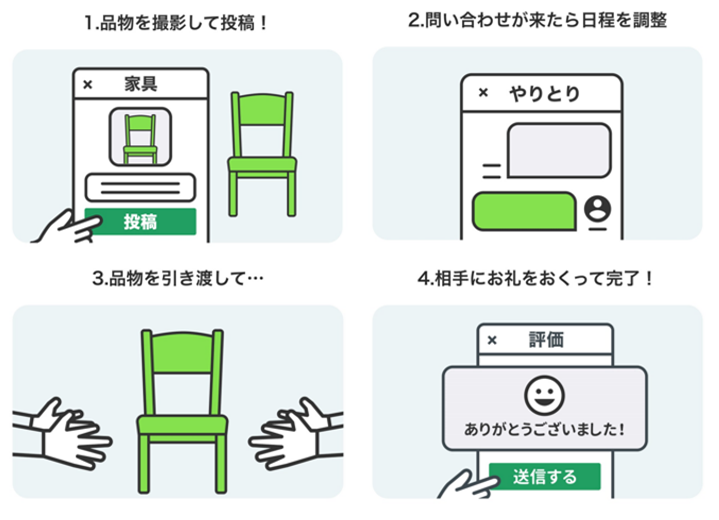 1.品物を撮影して投稿！

× 家具

投稿

2.問い合わせが来たら日程を調整

× やりとり

3.品物を引き渡して…

4.相手にお礼をおくって完了！

× 評価

ありがとうございました！

送信する